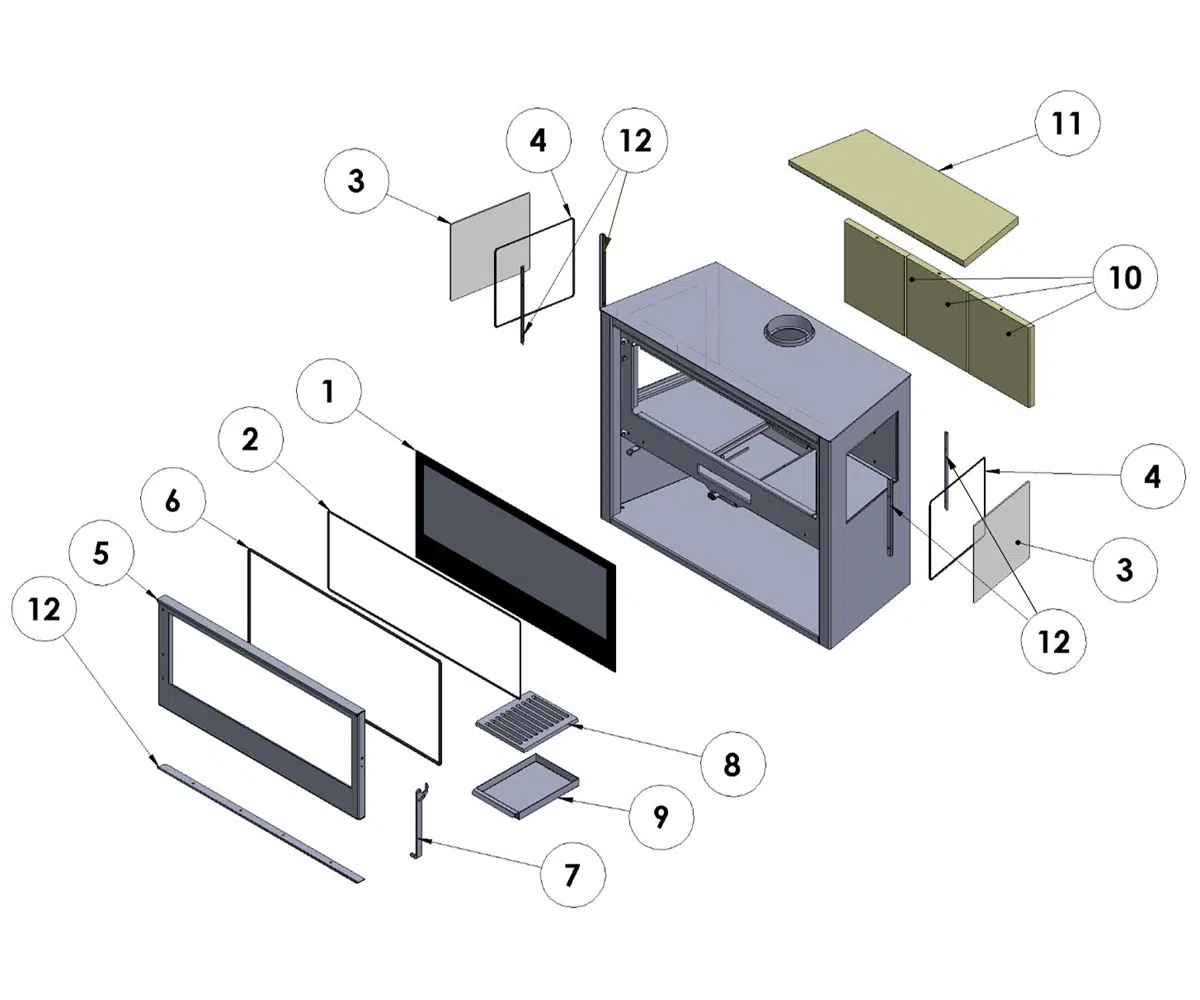 3
4
12
11
10
1
2
6
5
12
4
3
12
8
9
7