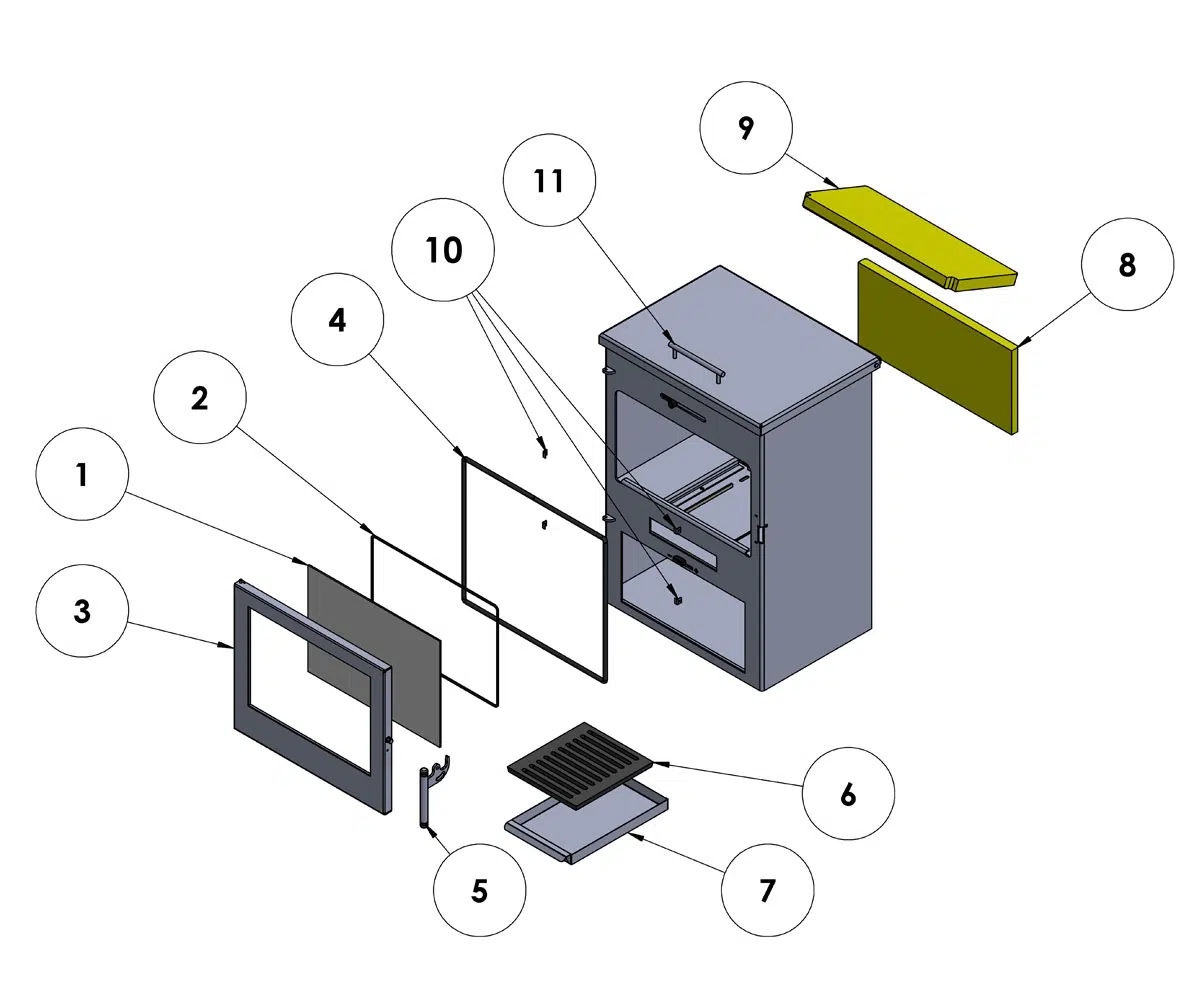 9

11

10

8

4

2

1

3

6

5

7