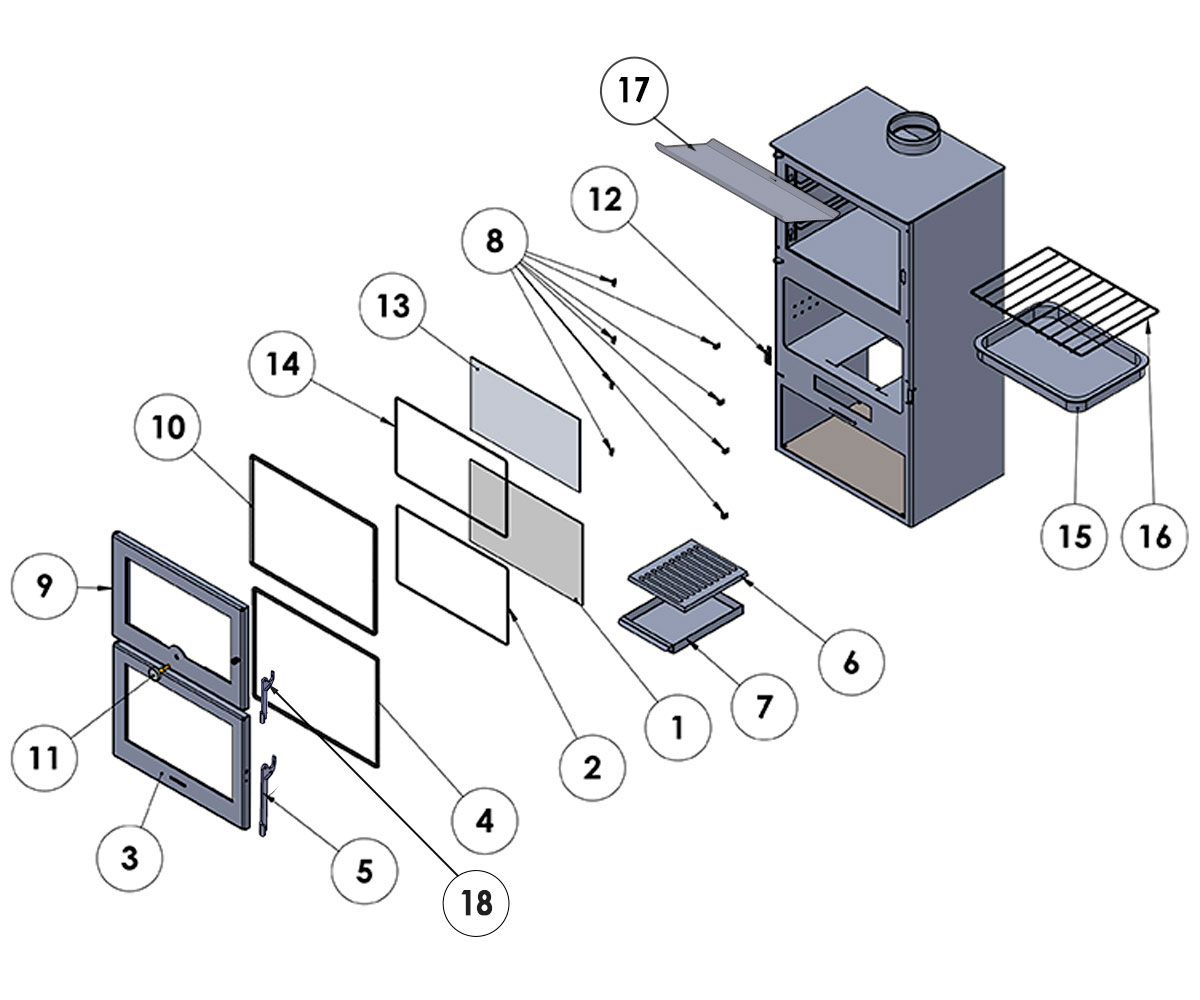 17
12
8
13
14
10
9
11
3
5
18
4
2
1
7
6
15
16