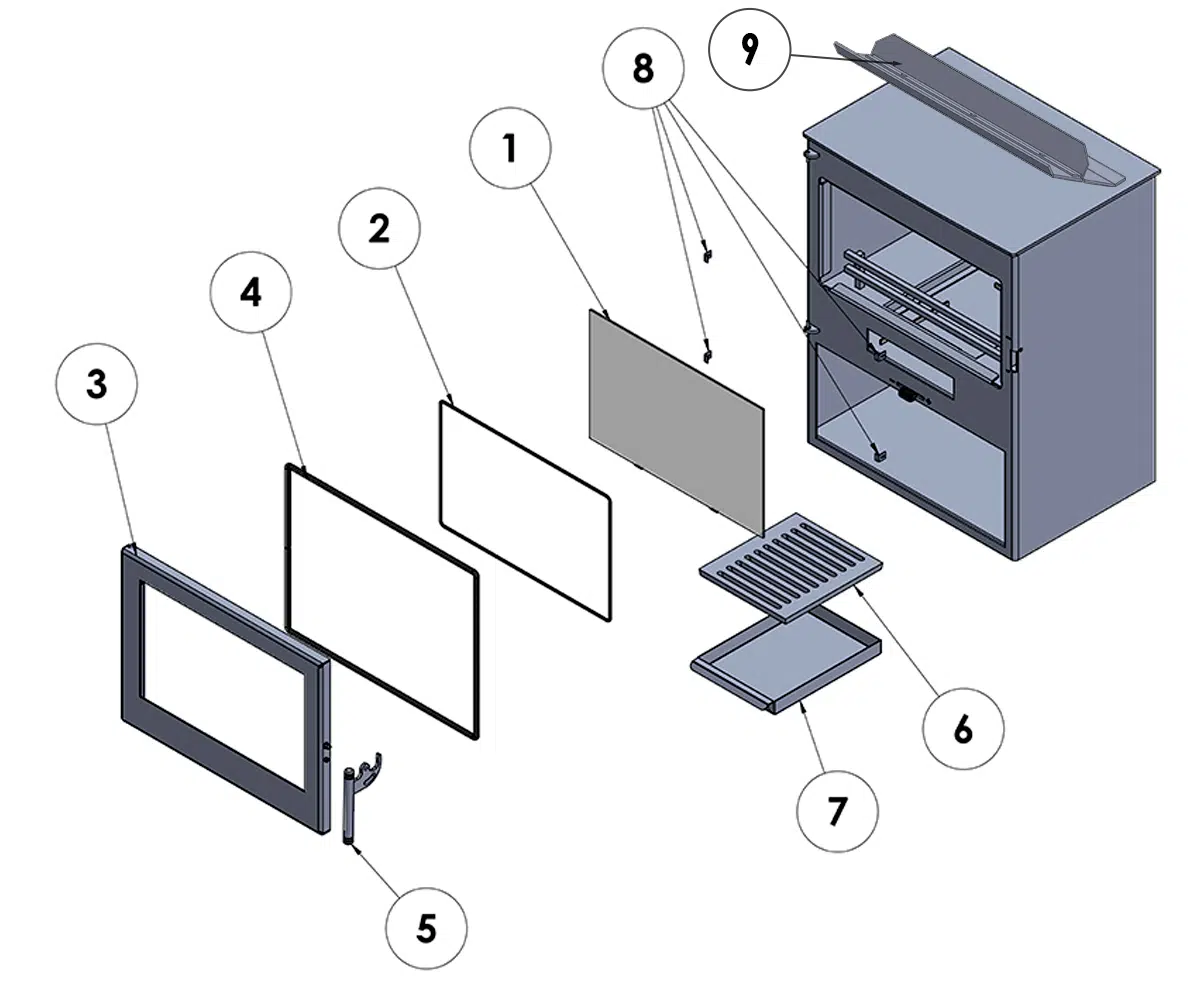 9
8
1
2
4
3
6
7
5