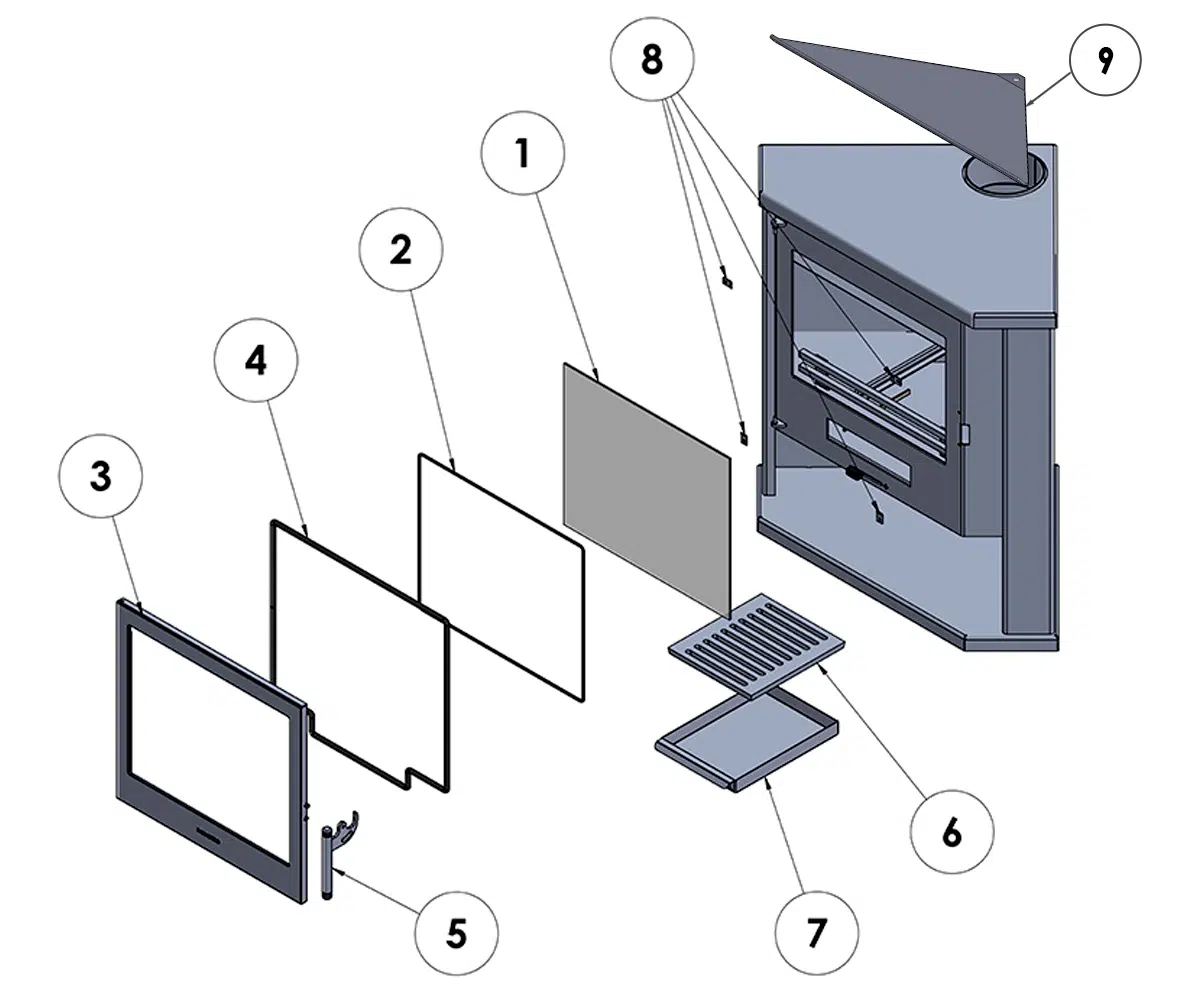 8
9
1
2
4
3
6
5
7