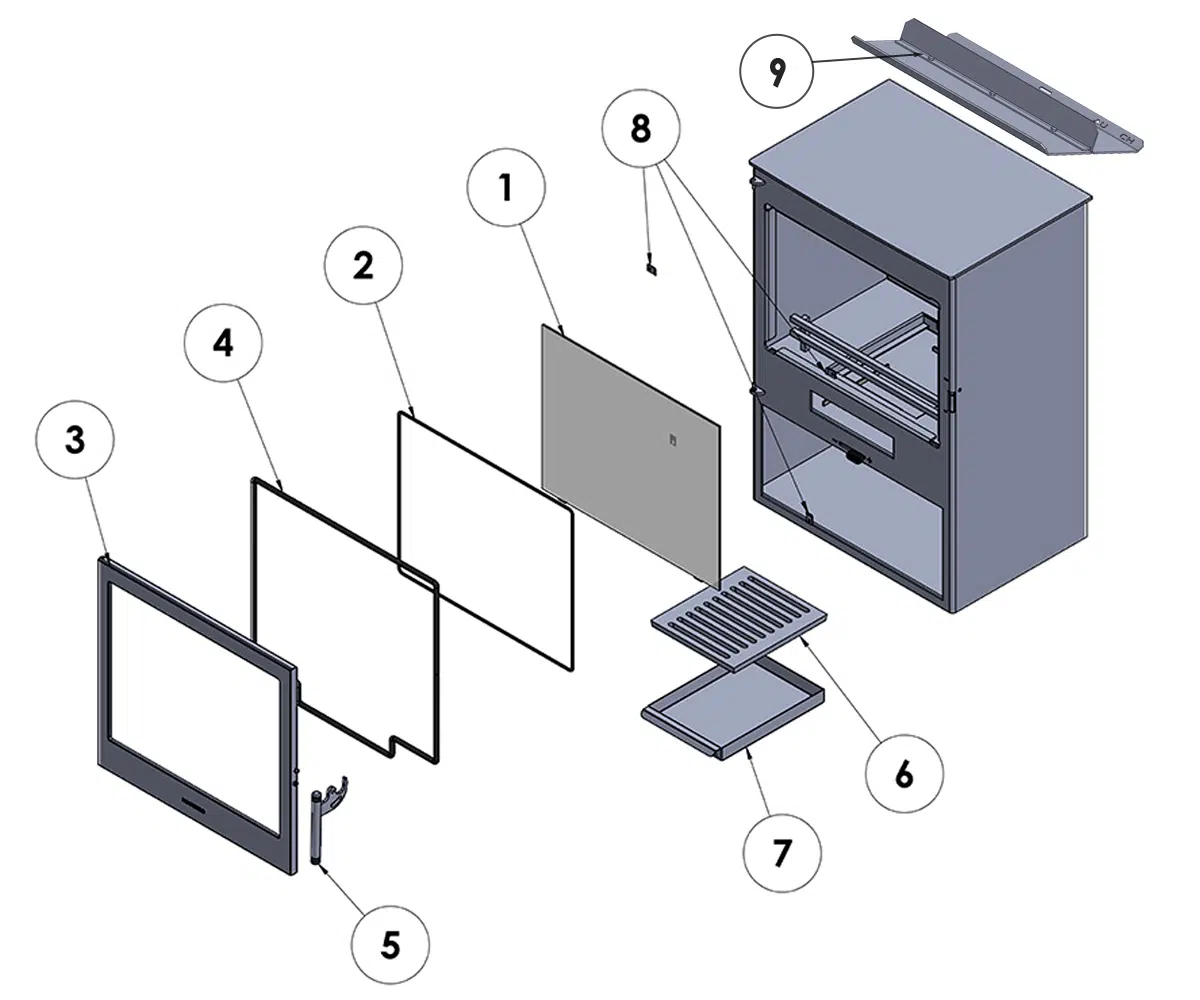 9
8
1
2
4
3
6
7
5