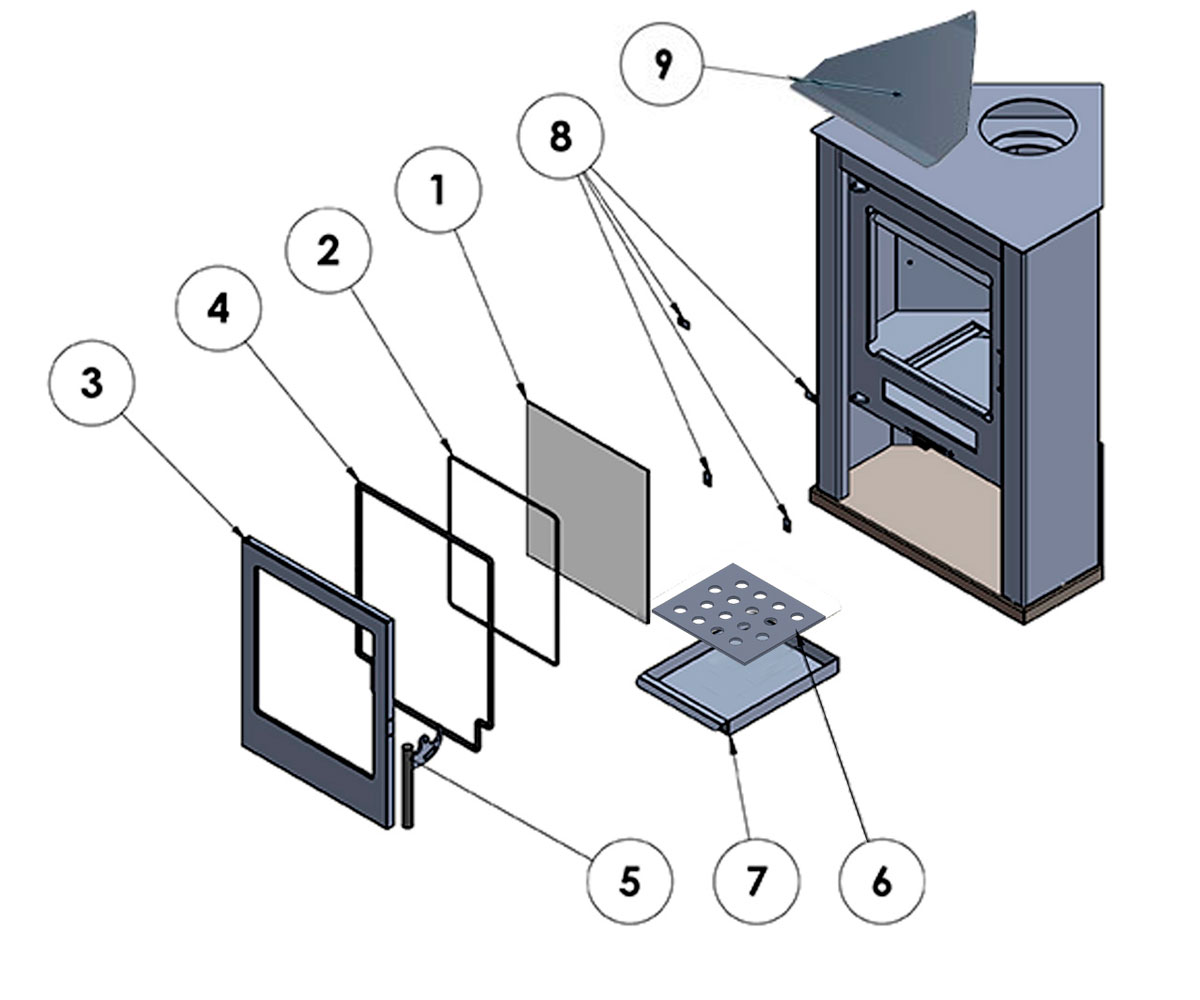 9
8
1
2
4
3
5
7
6