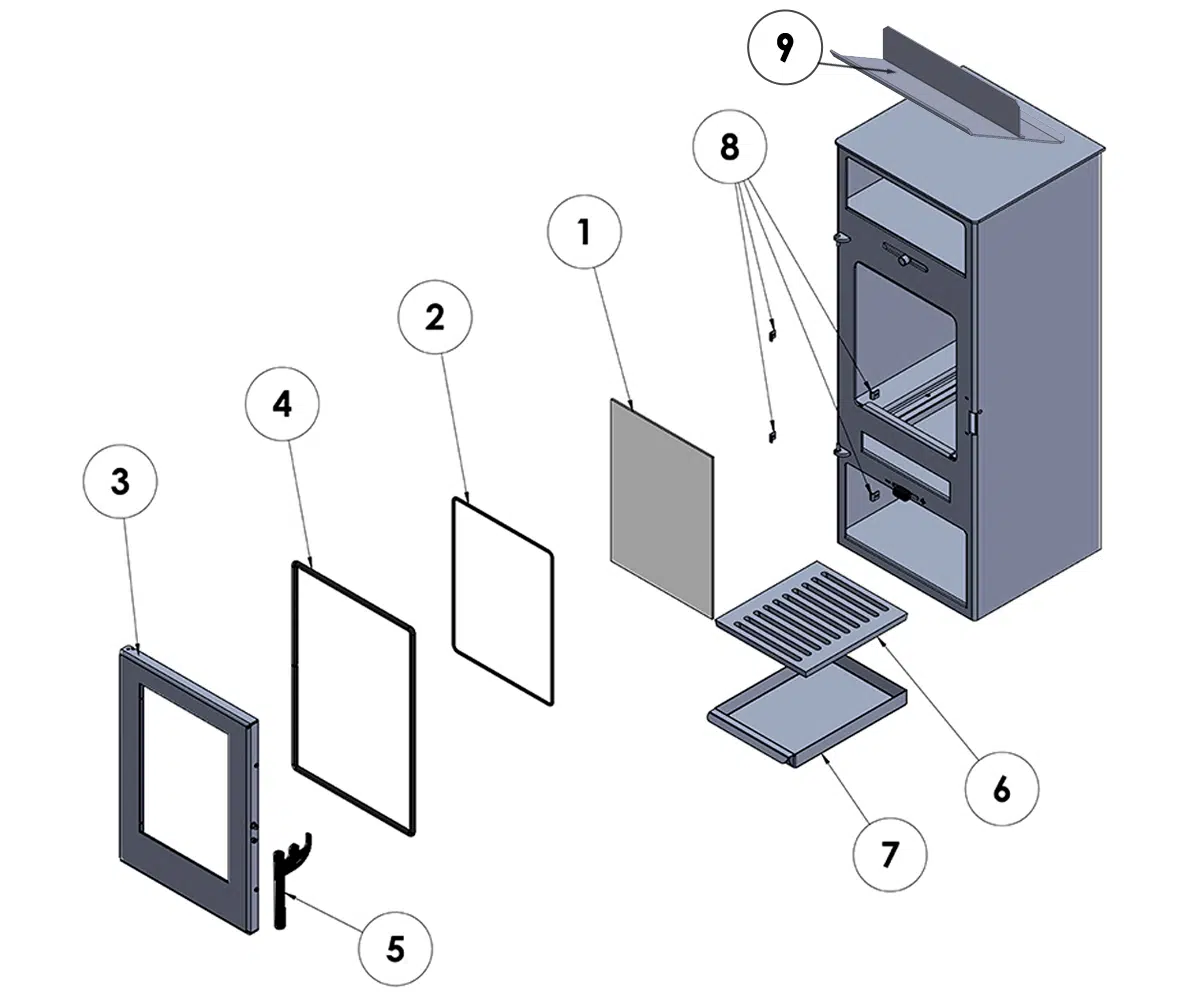 9

8

1

2

4

3

6

7

5