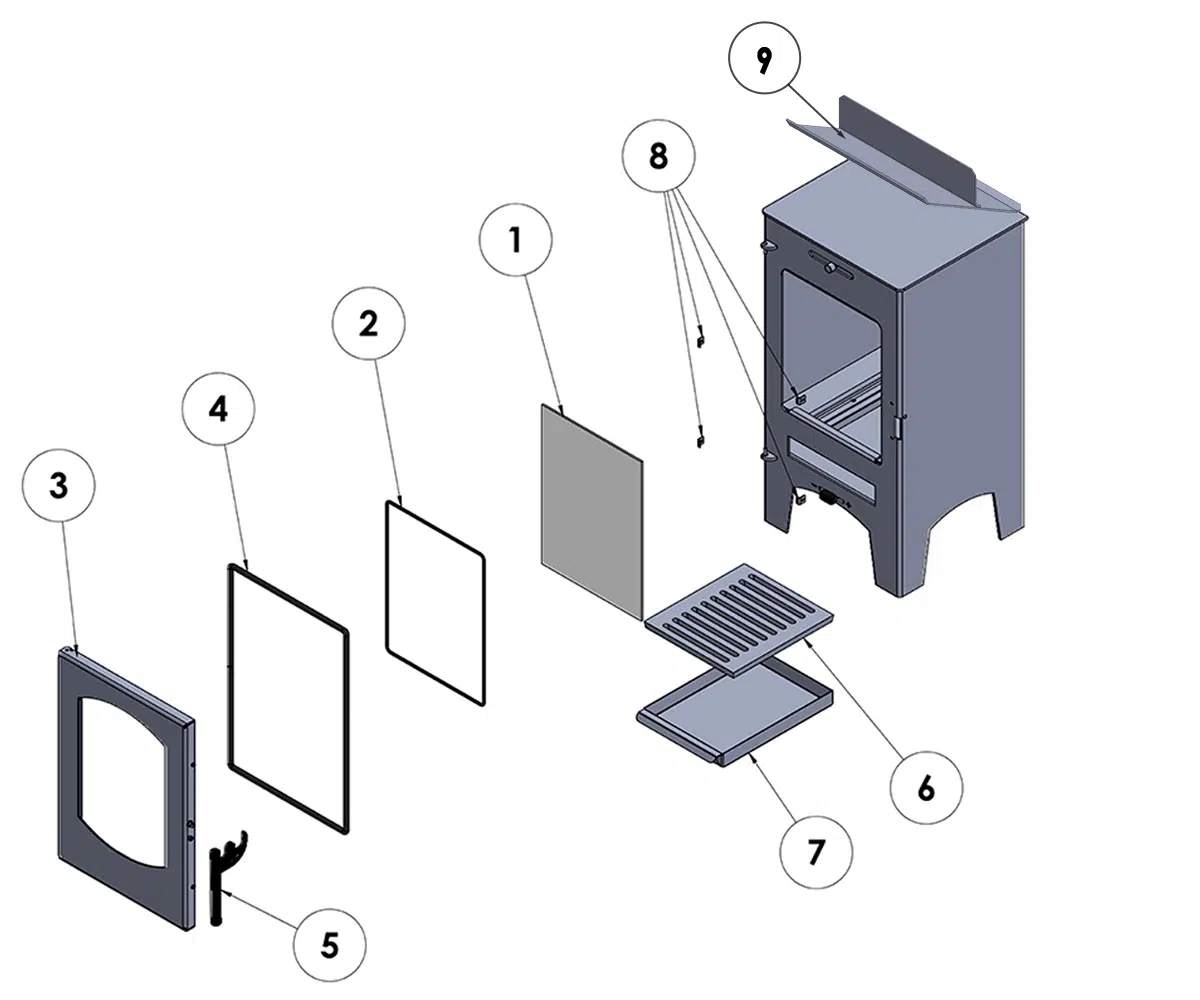 9
8
1
2
4
3
6
7
5