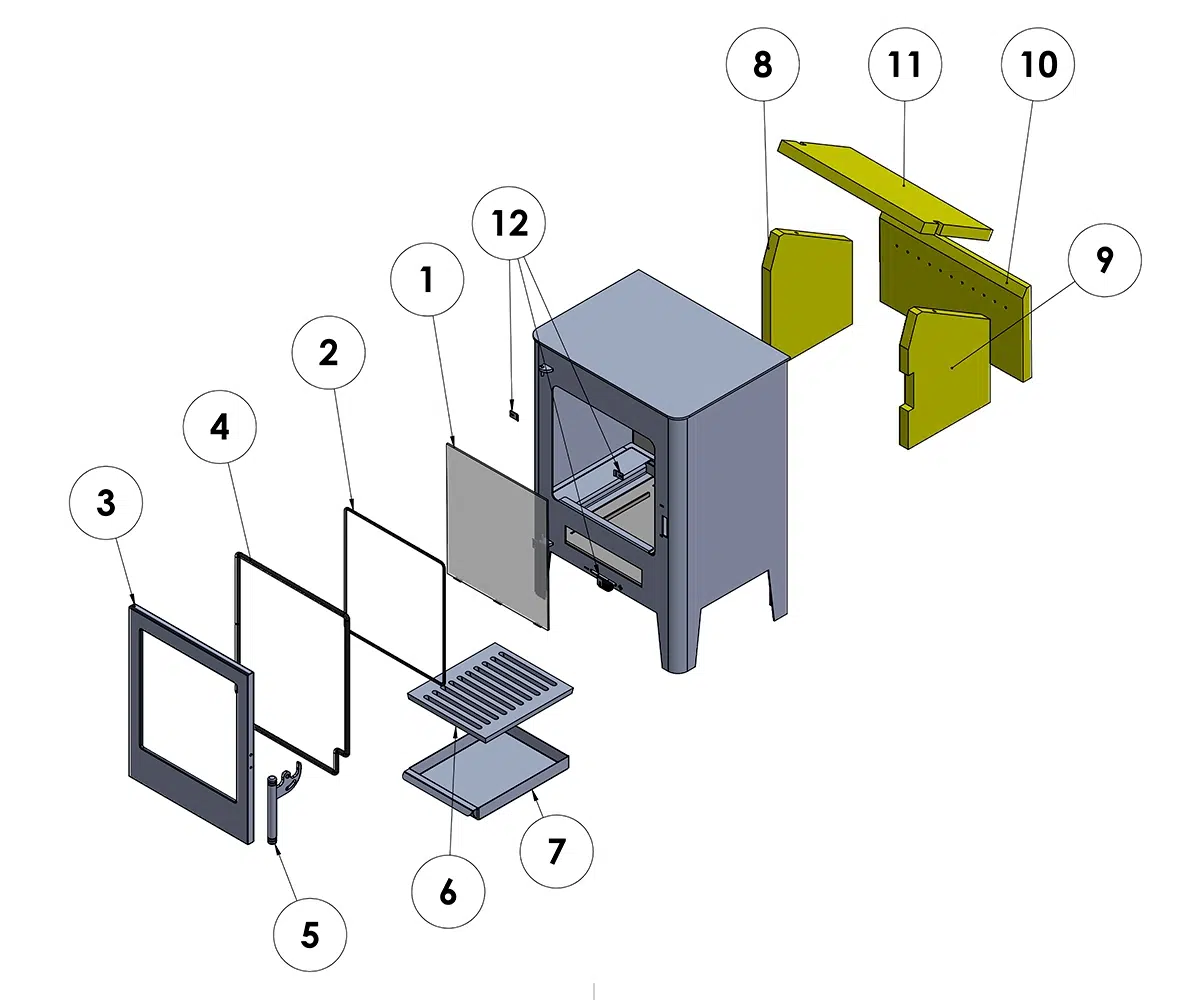 8
11
10
12
9
1
2
4
3
6
7
5