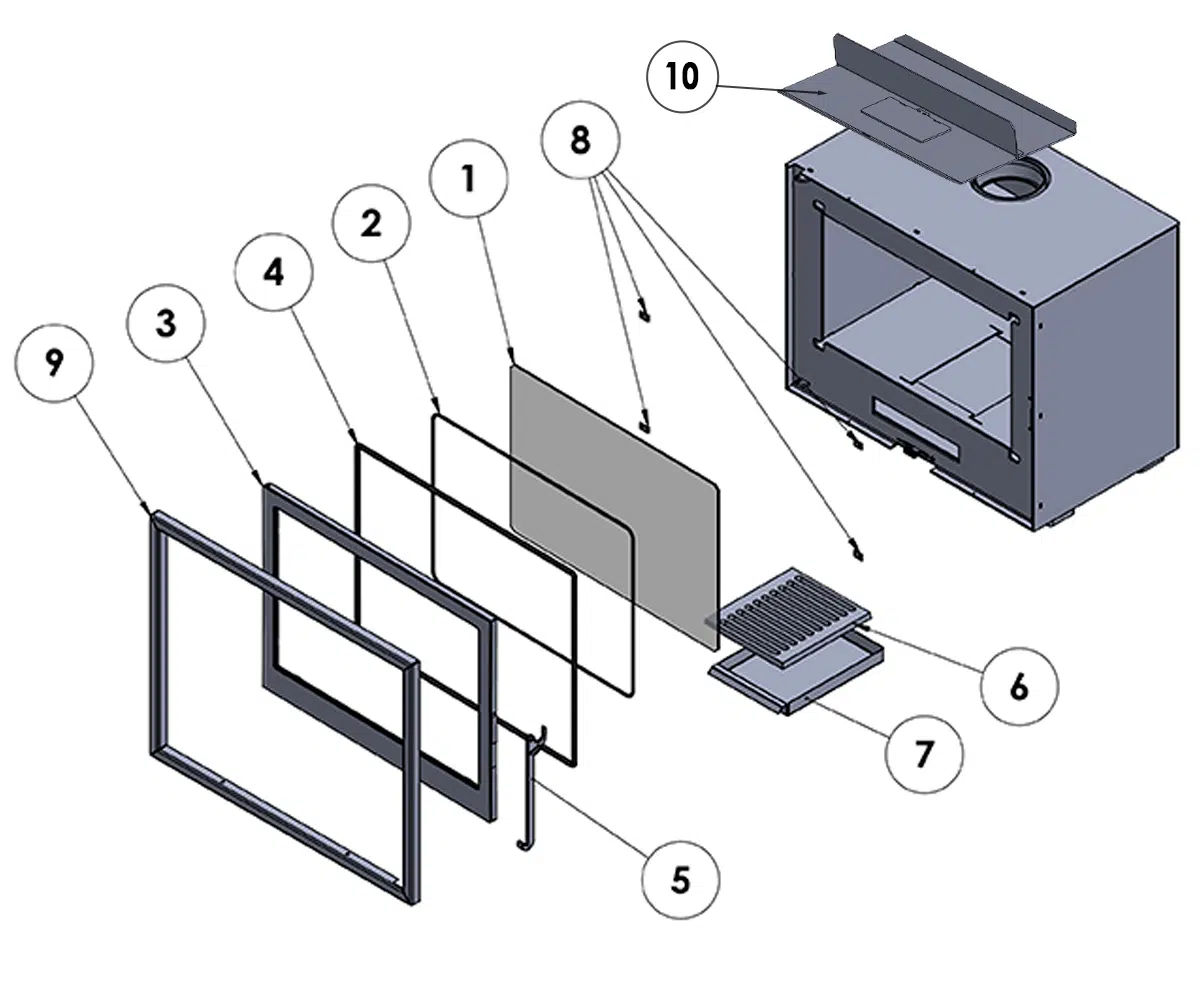 10
8
1
2
4
3
9
6
7
5