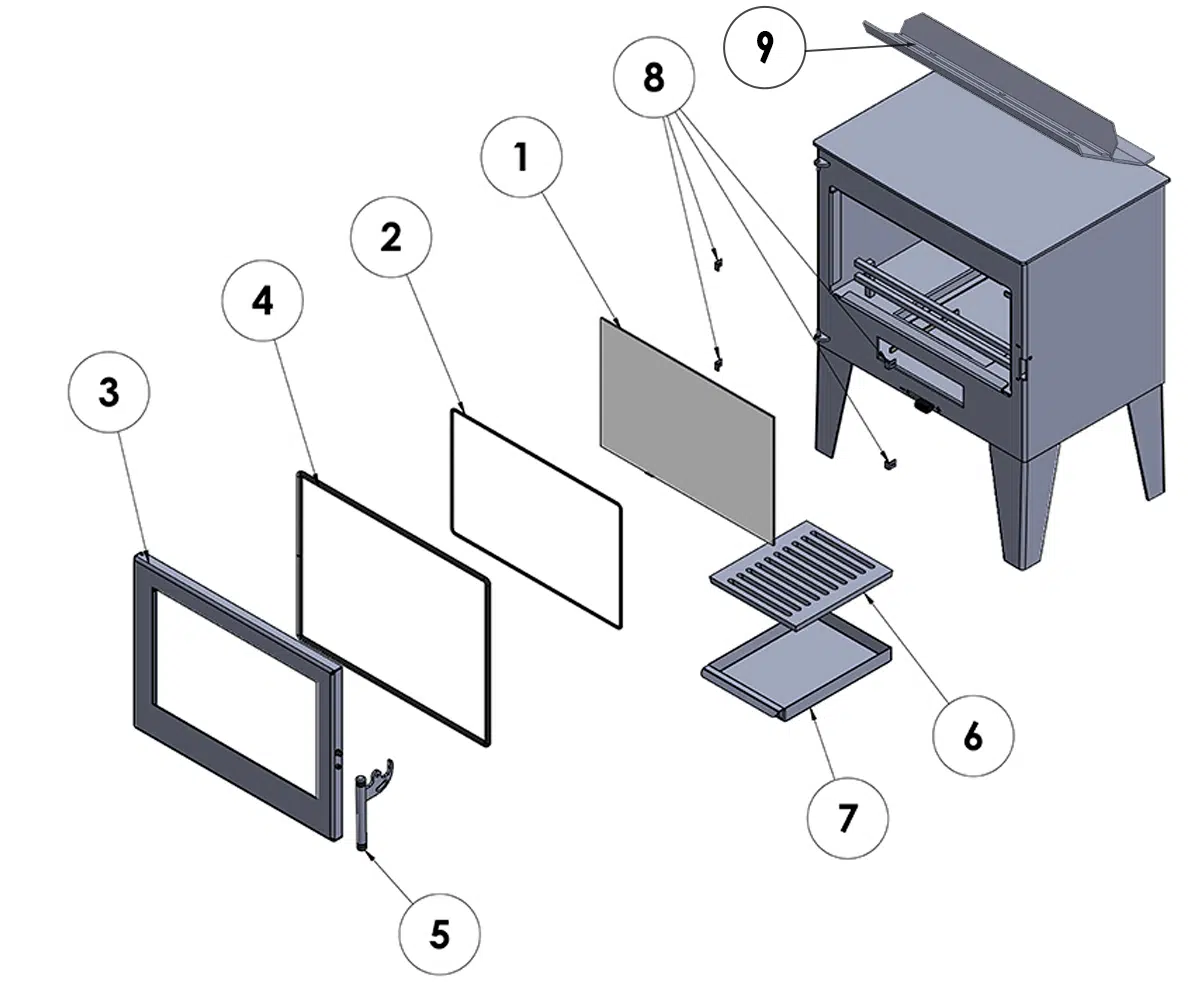 9
8
1
2
4
3
6
7
5