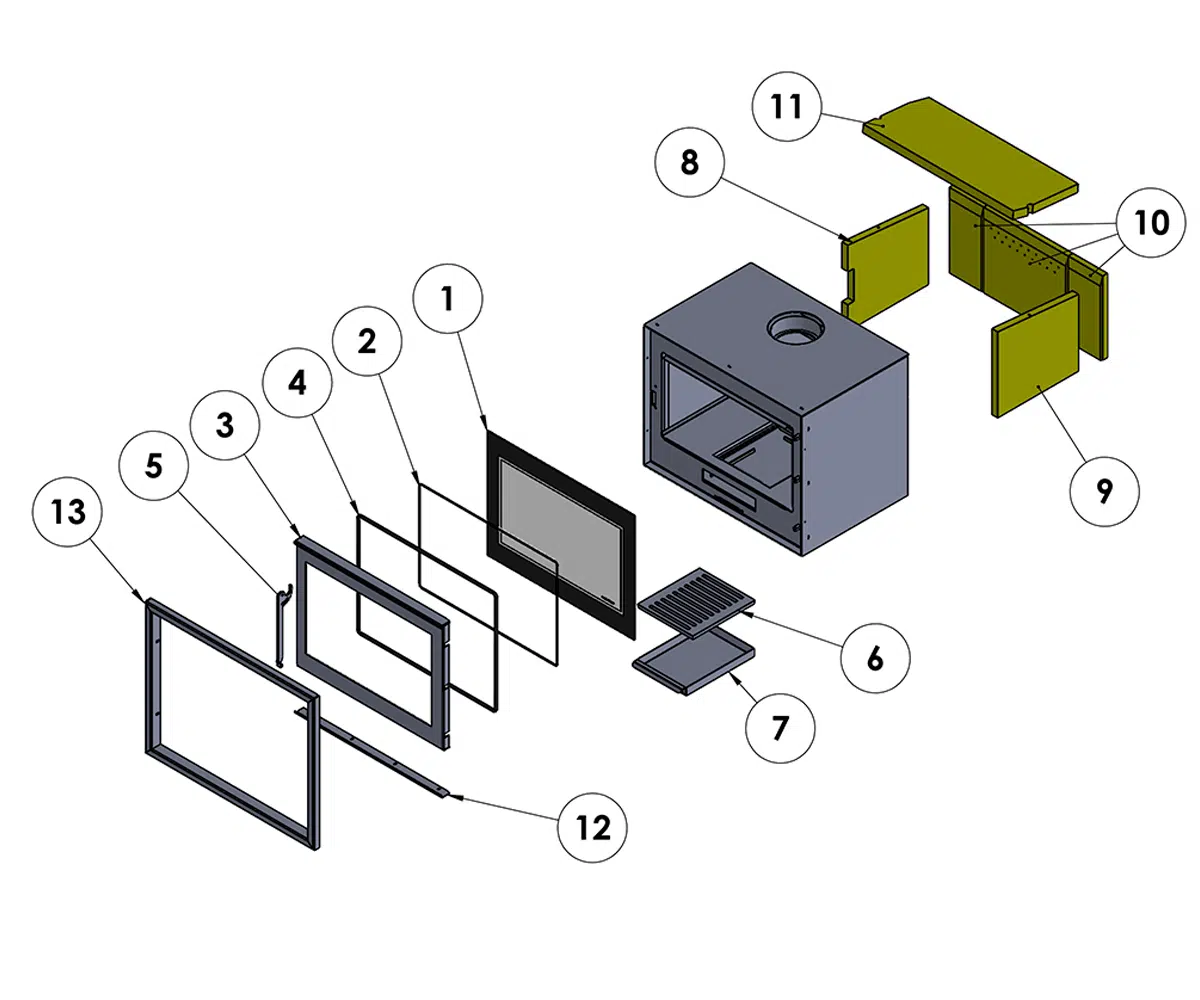 11
8
10
1
2
4
3
5
13
9
6
7
12