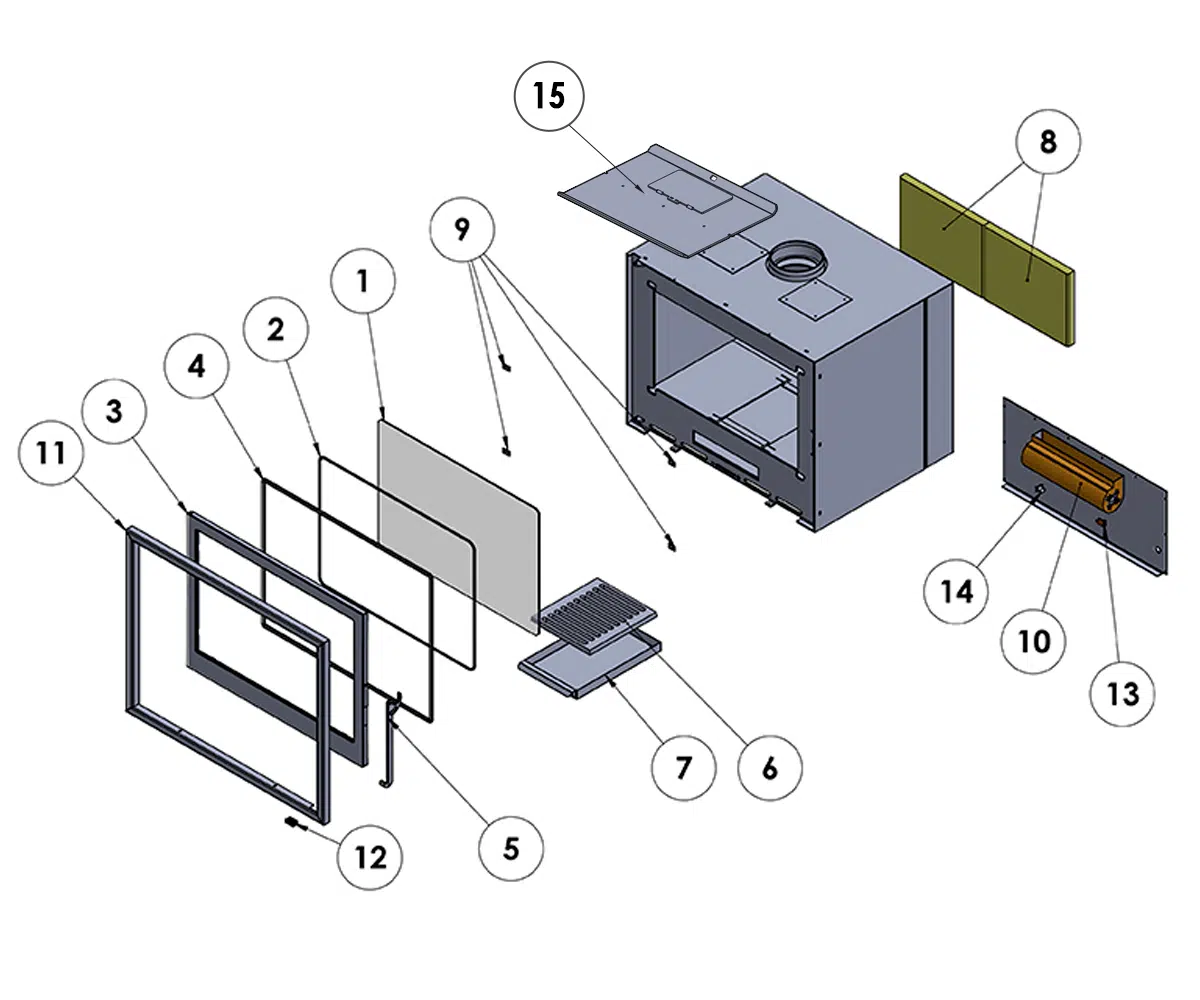 15
8
9
1
2
4
3
11
14
10
13
7
6
5
12