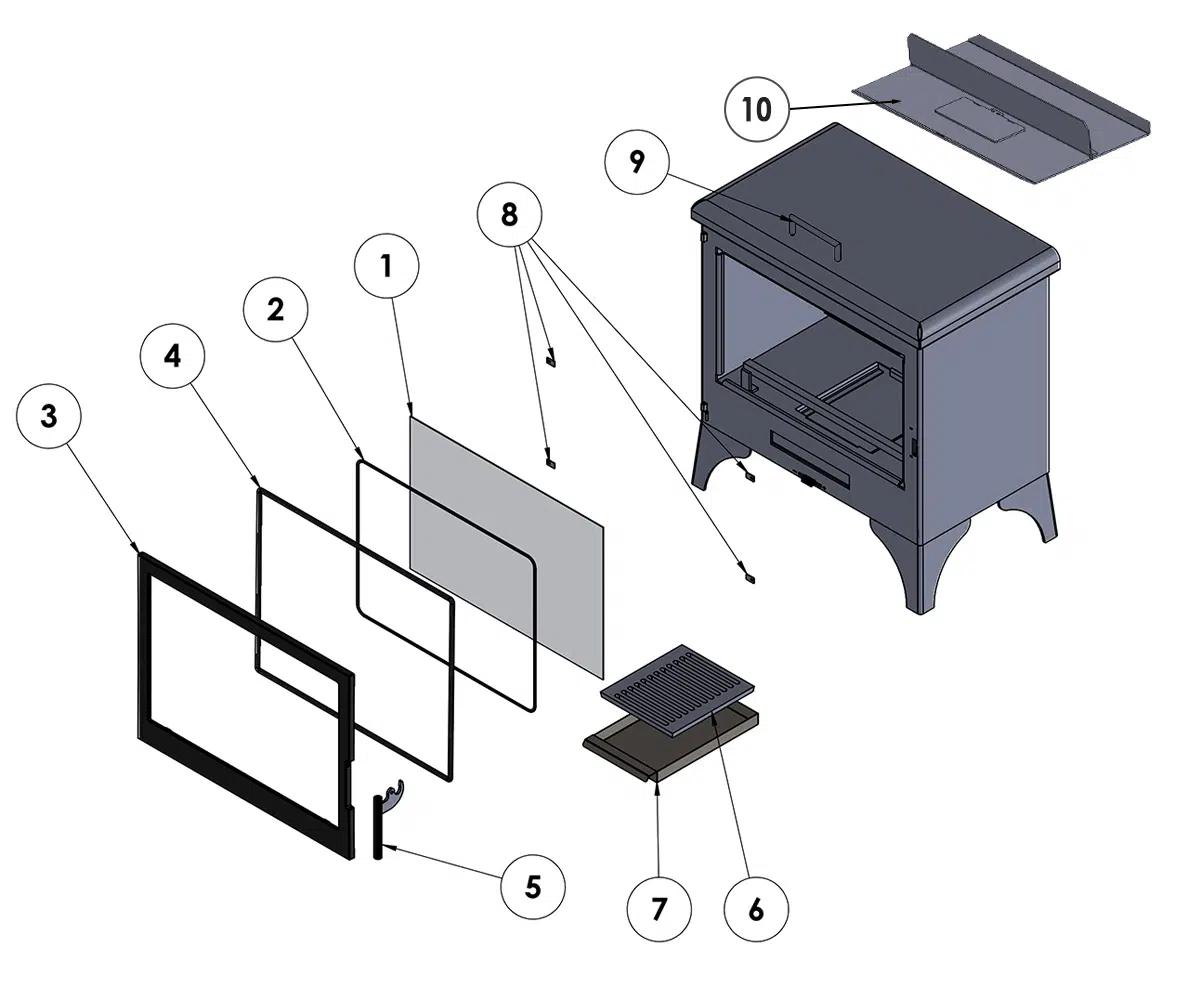 10
9
8
1
2
4
3
5
7
6