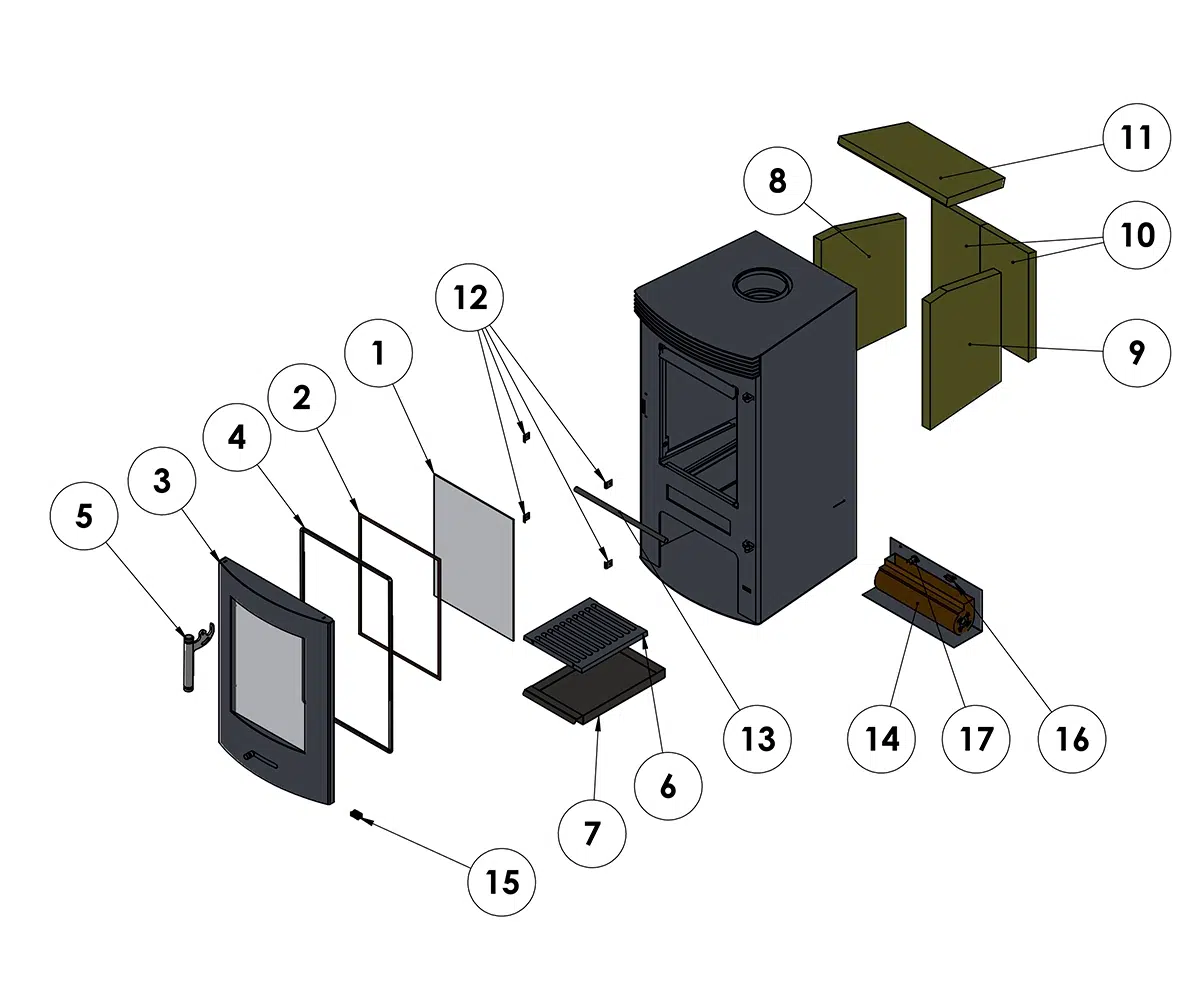 11
8
10
12
1
9
2
4
3
5
13
14
17
16
6
7
15