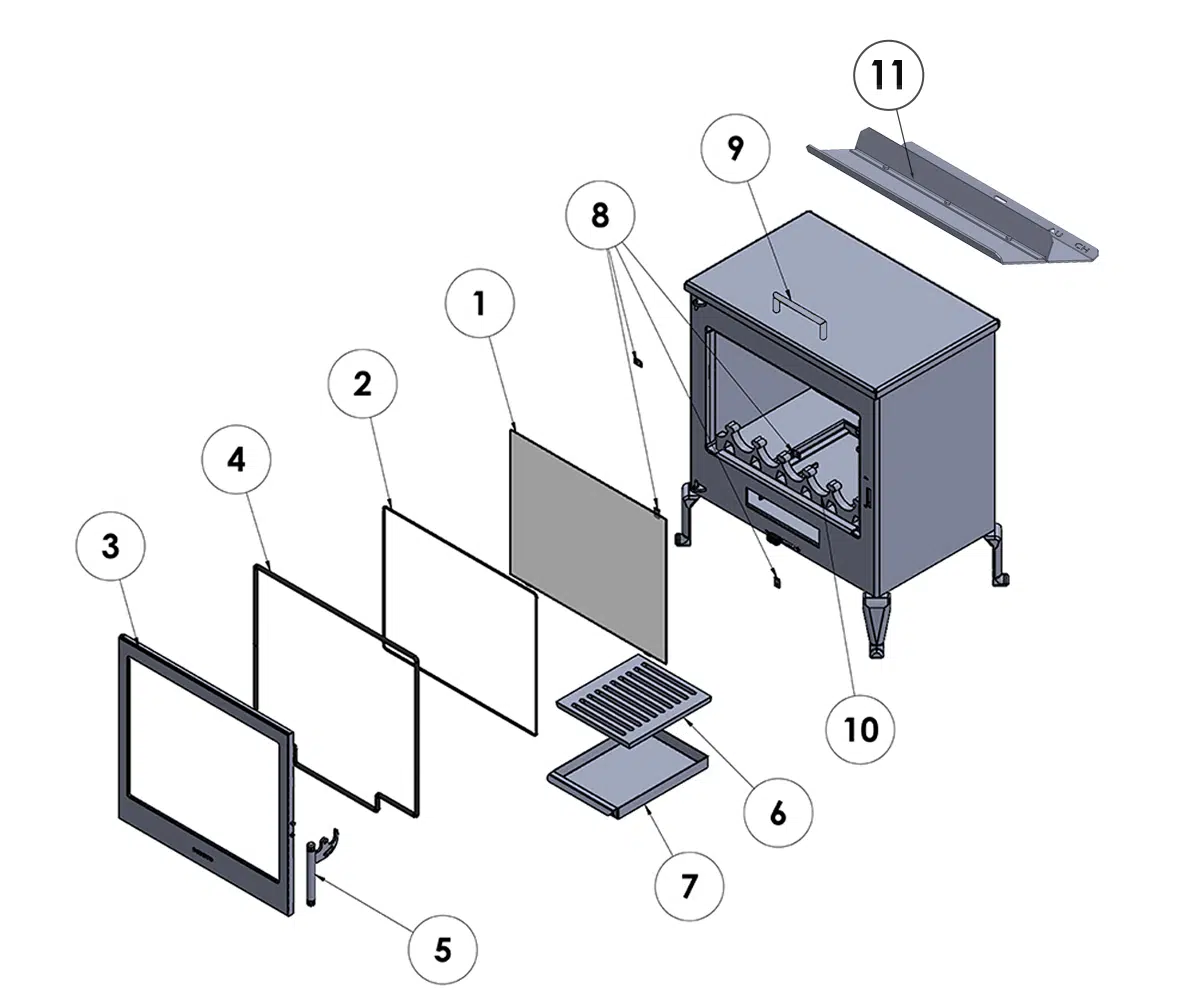 11
9
8
1
2
4
3
10
6
7
5