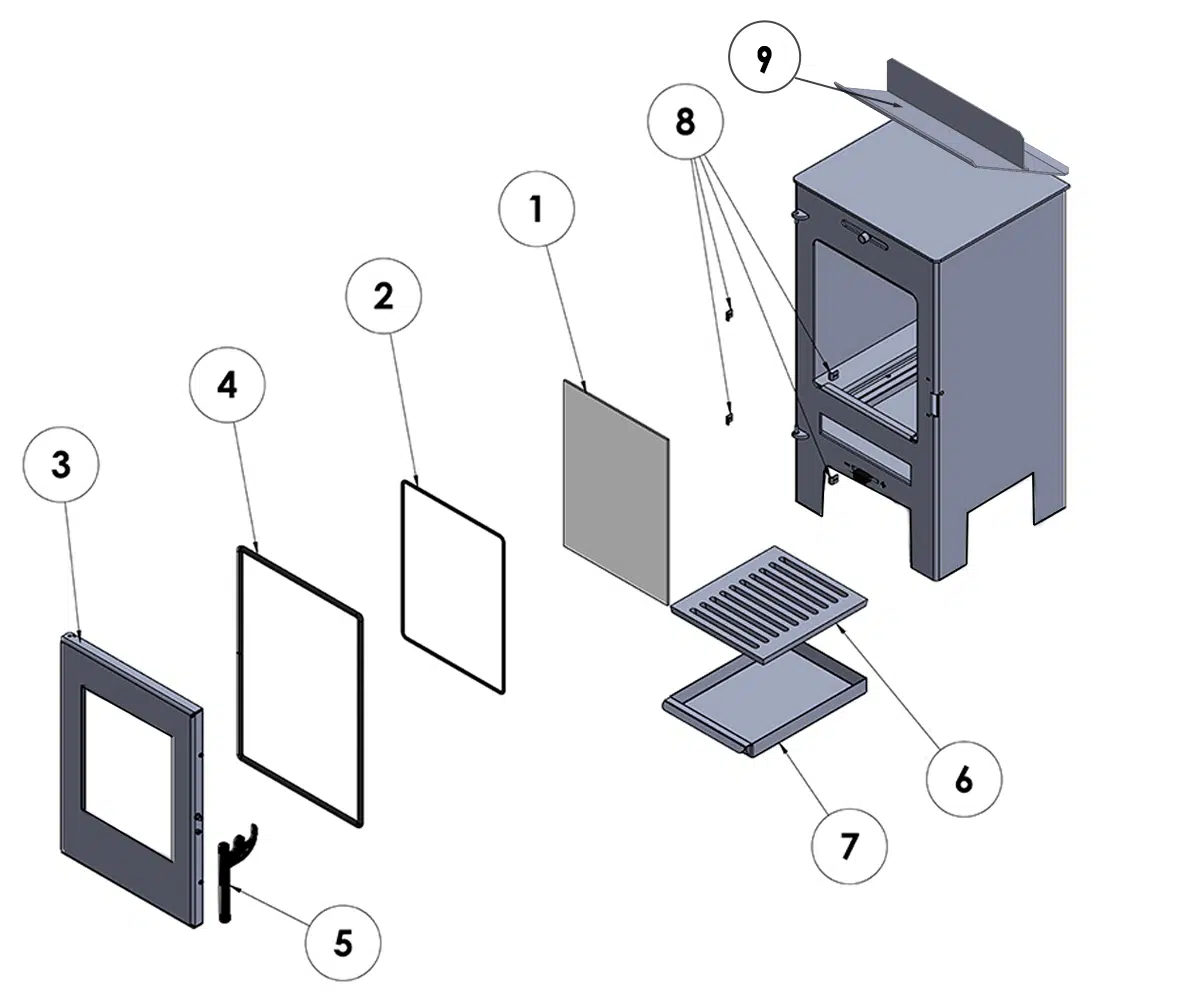 9
8
1
2
4
3
6
7
5