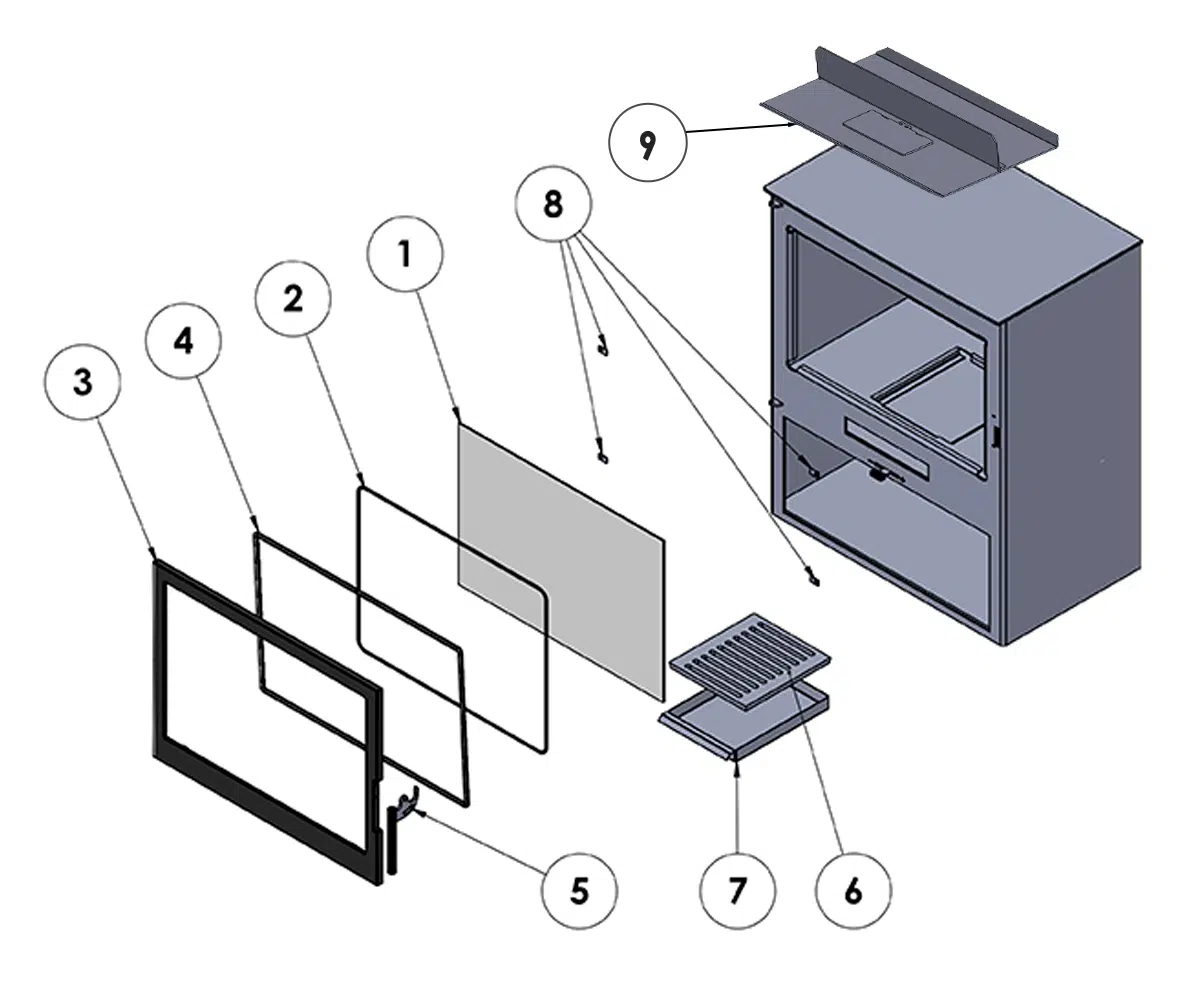 9
8
1
2
4
3
5
7
6