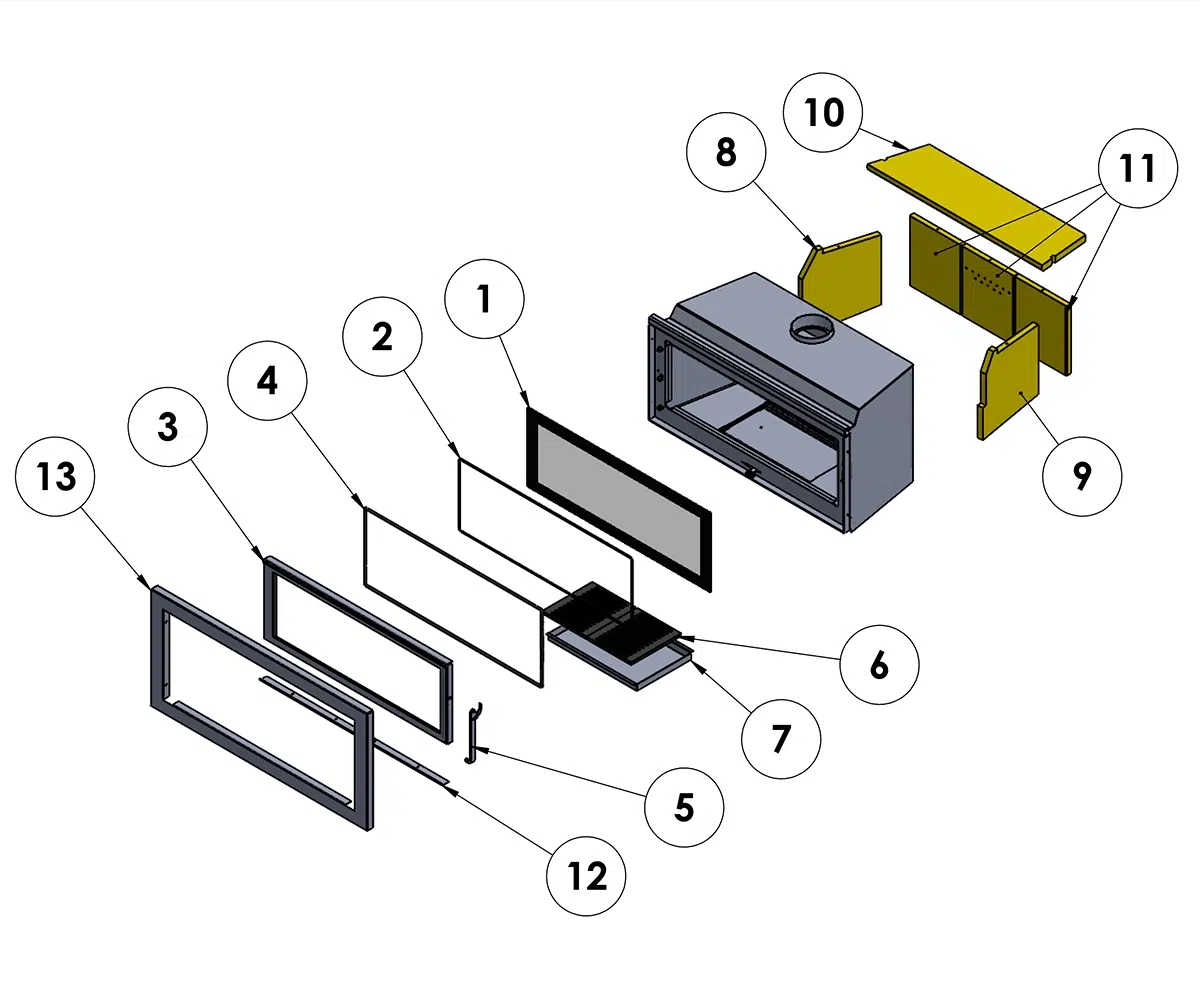 10
8
11
1
2
4
3
13
9
6
7
5
12